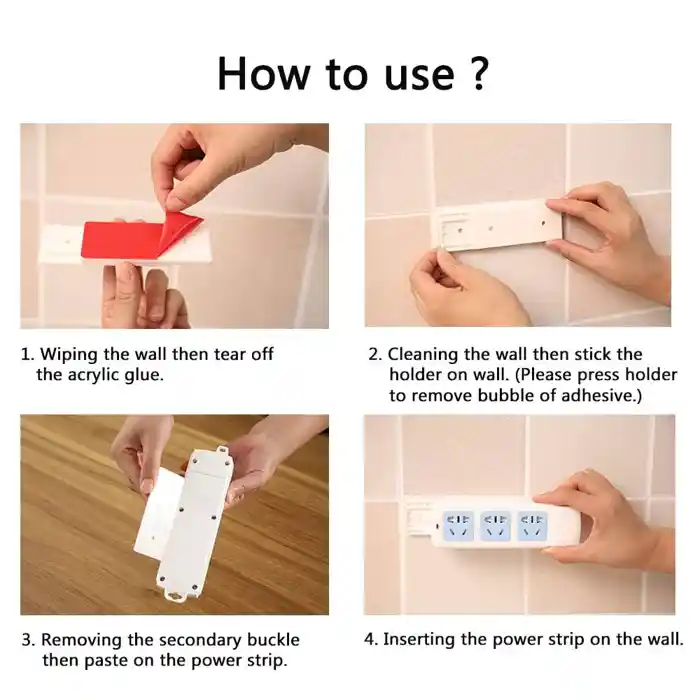 How to use ?

1. Wiping the wall then tear off the acrylic glue.

2. Cleaning the wall then stick the holder on wall. (Please press holder to remove bubble of adhesive.)

3. Removing the secondary buckle then paste on the power strip.

4. Inserting the power strip on the wall.